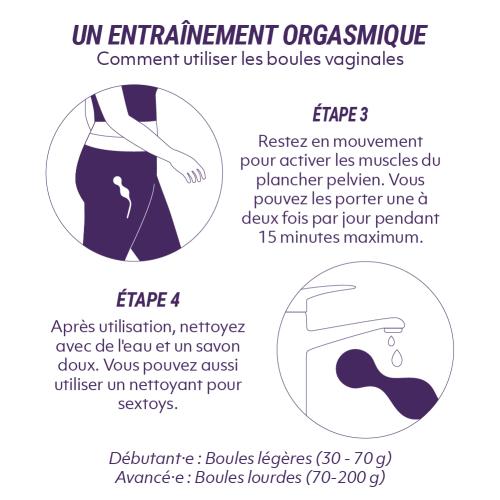 UN ENTRAÎNEMENT ORGASMIQUE
Comment utiliser les boules vaginales

ÉTAPE 3
Restez en mouvement pour activer les muscles du plancher pelvien. Vous pouvez les porter une à deux fois par jour pendant 15 minutes maximum.

ÉTAPE 4
Après utilisation, nettoyez avec de l'eau et un savon doux. Vous pouvez aussi utiliser un nettoyant pour sextoys.

Débutant·e : Boules légères (30 - 70 g)
Avancé·e : Boules lourdes (70-200 g)